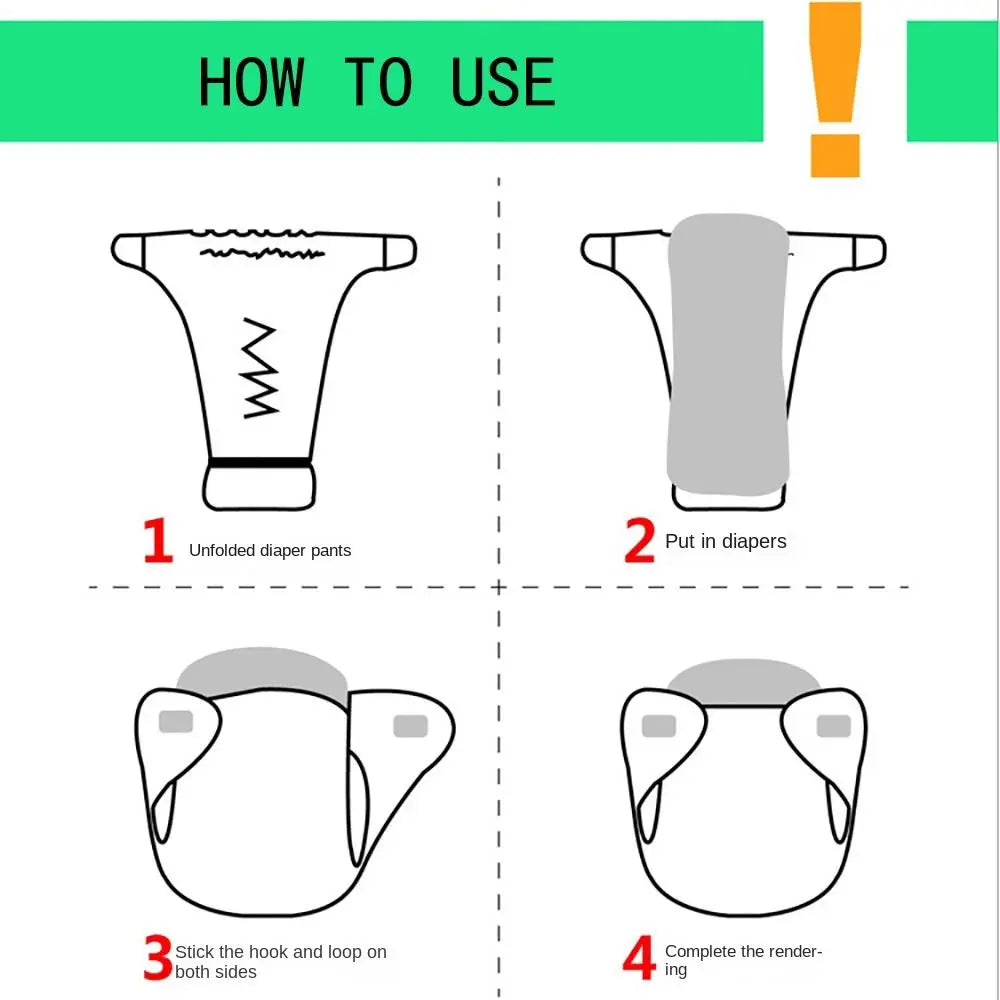 HOW TO USE !

1 Unfolded diaper pants

2 Put in diapers

3 Stick the hook and loop on both sides

4 Complete the rendering