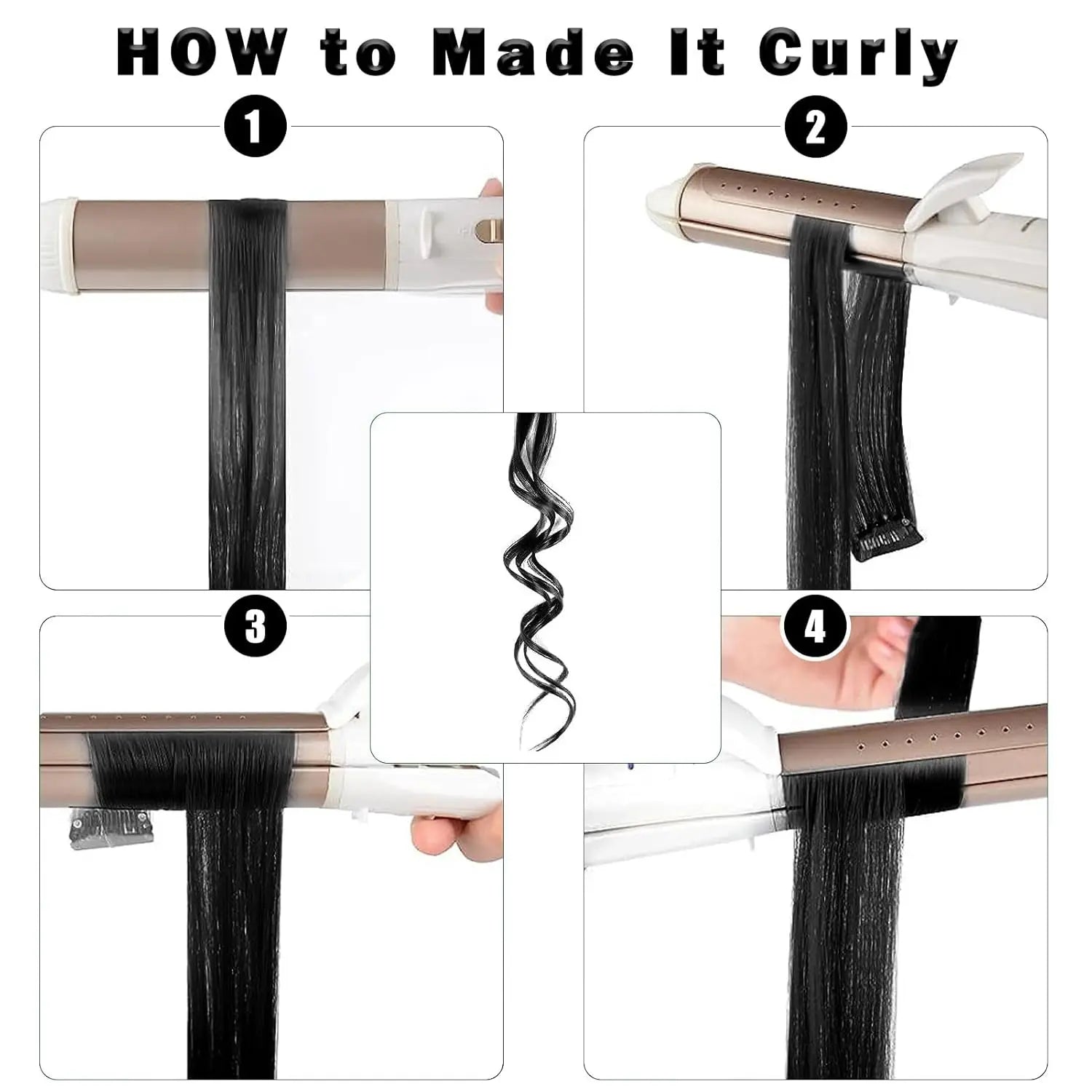 HOW to Made It Curly

1

2

3

4