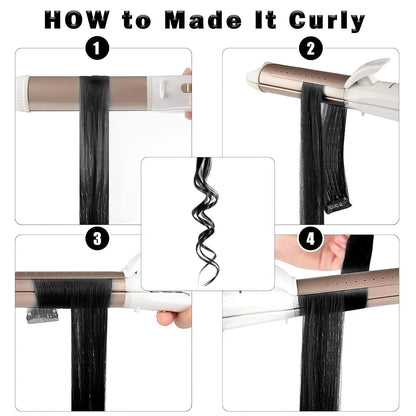 HOW to Made It Curly

1

2

3

4