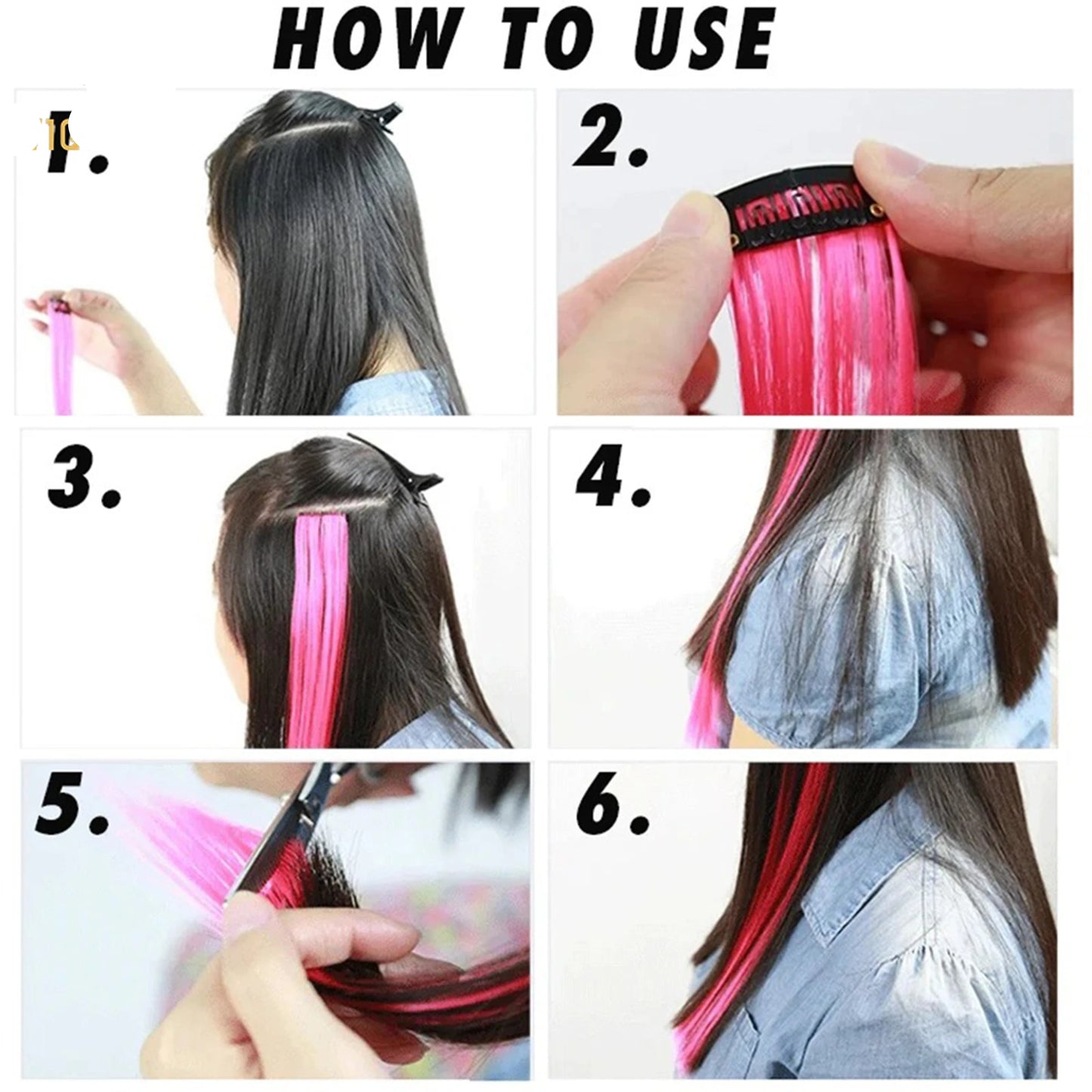 HOW TO USE

1.

2.

3.

4.

5.

6.