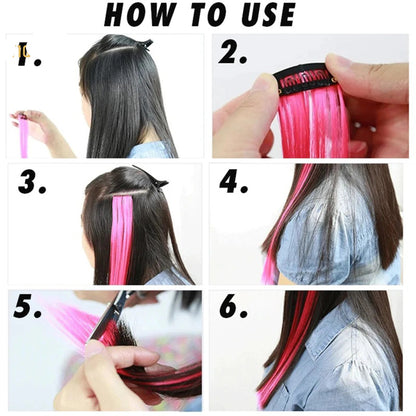 HOW TO USE

1.

2.

3.

4.

5.

6.